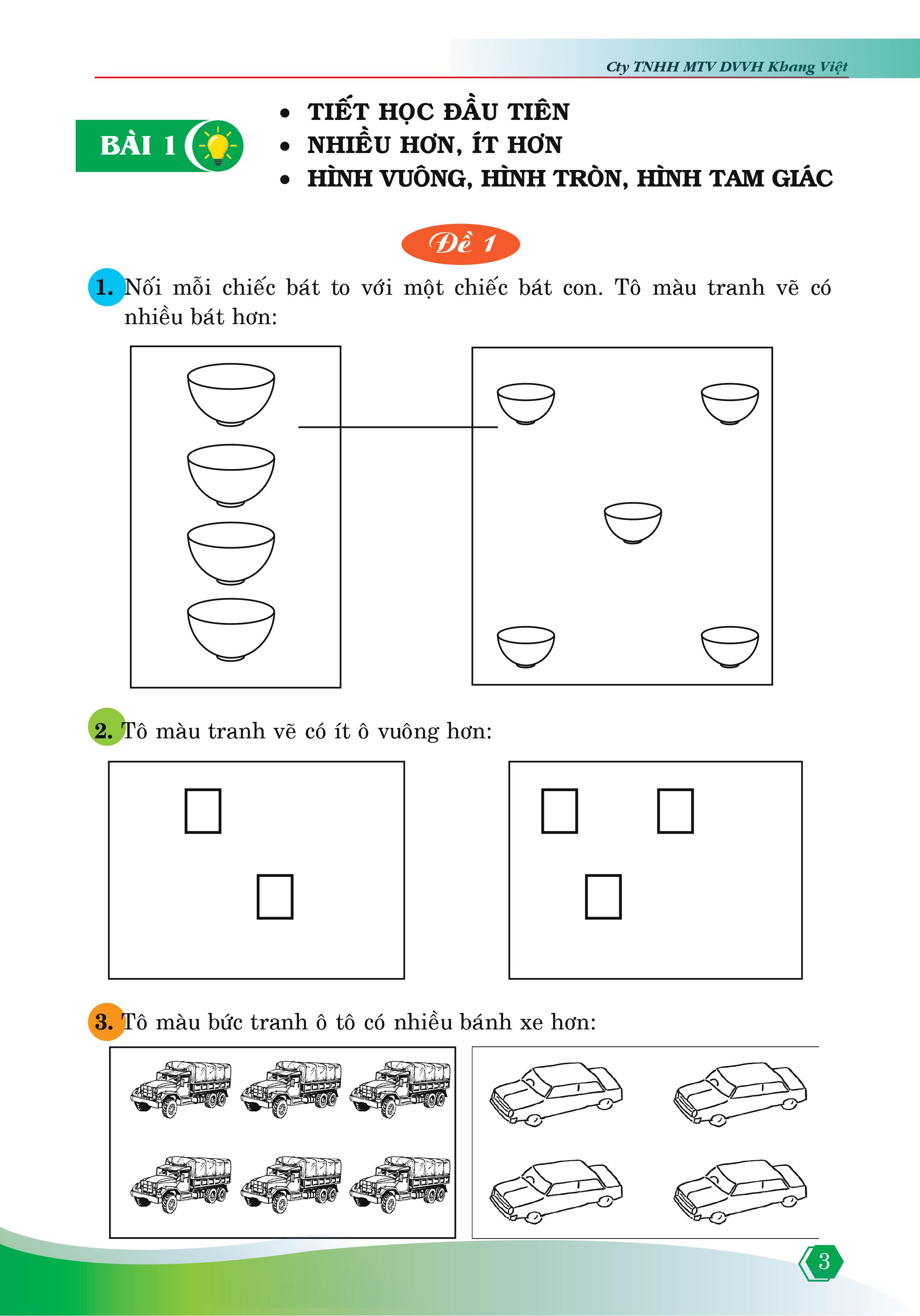 Cty TNHH MTV DVVH Khang Việt

BÀI 1

• TIẾT HỌC ĐẦU TIÊN
• NHIỀU HƠN, ÍT HƠN
• HÌNH VUÔNG, HÌNH TRÒN, HÌNH TAM GIÁC

Đề 1

1. Nối mỗi chiếc bát to với một chiếc bát con. Tô màu tranh vẽ có nhiều bát hơn:

2. Tô màu tranh vẽ có ít ô vuông hơn:

3. Tô màu bức tranh ô tô có nhiều bánh xe hơn:

3