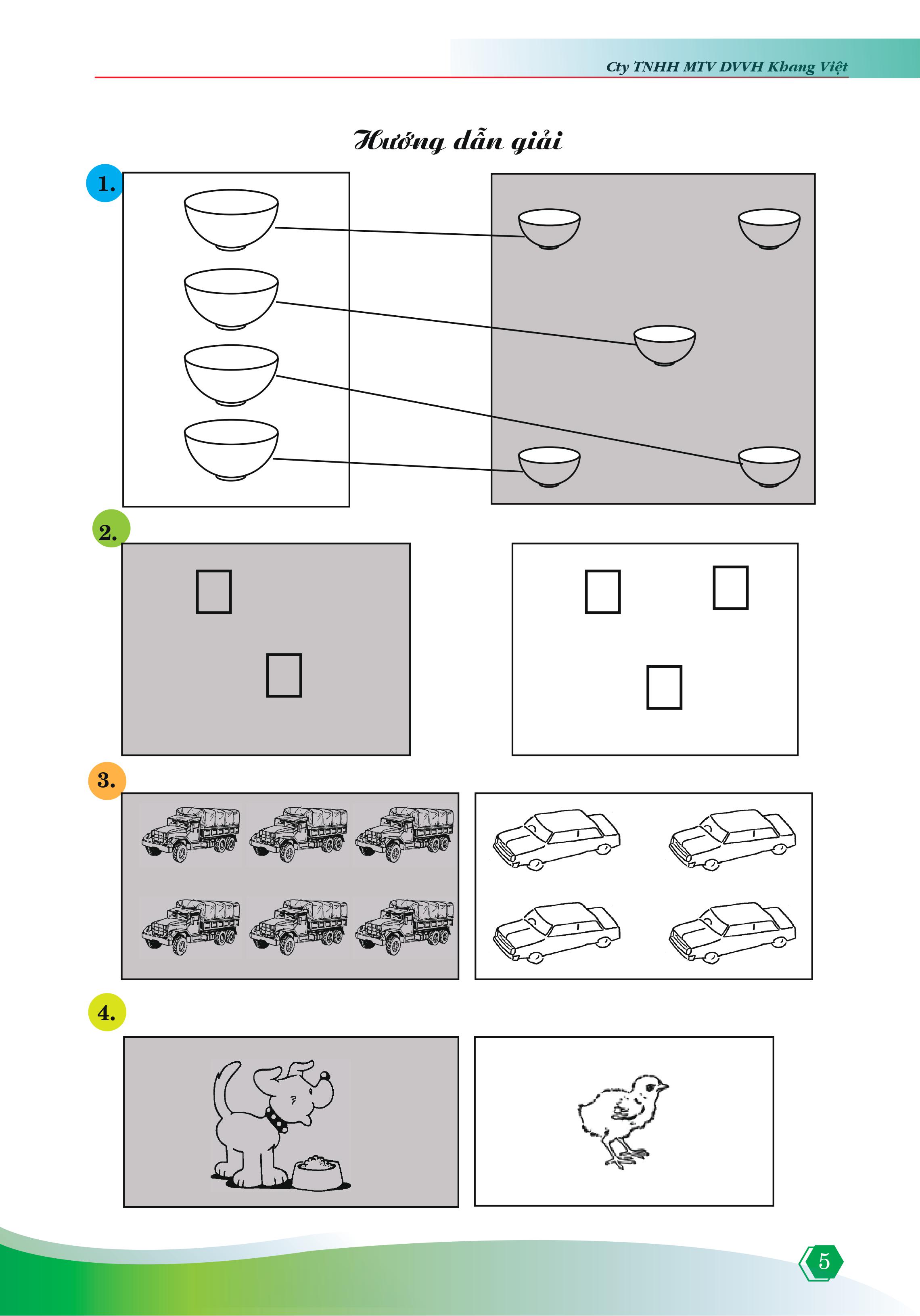 Cty TNHH MTV DVVH Khang Việt

Hướng dẫn giải

1.

2.

3.

4.

5