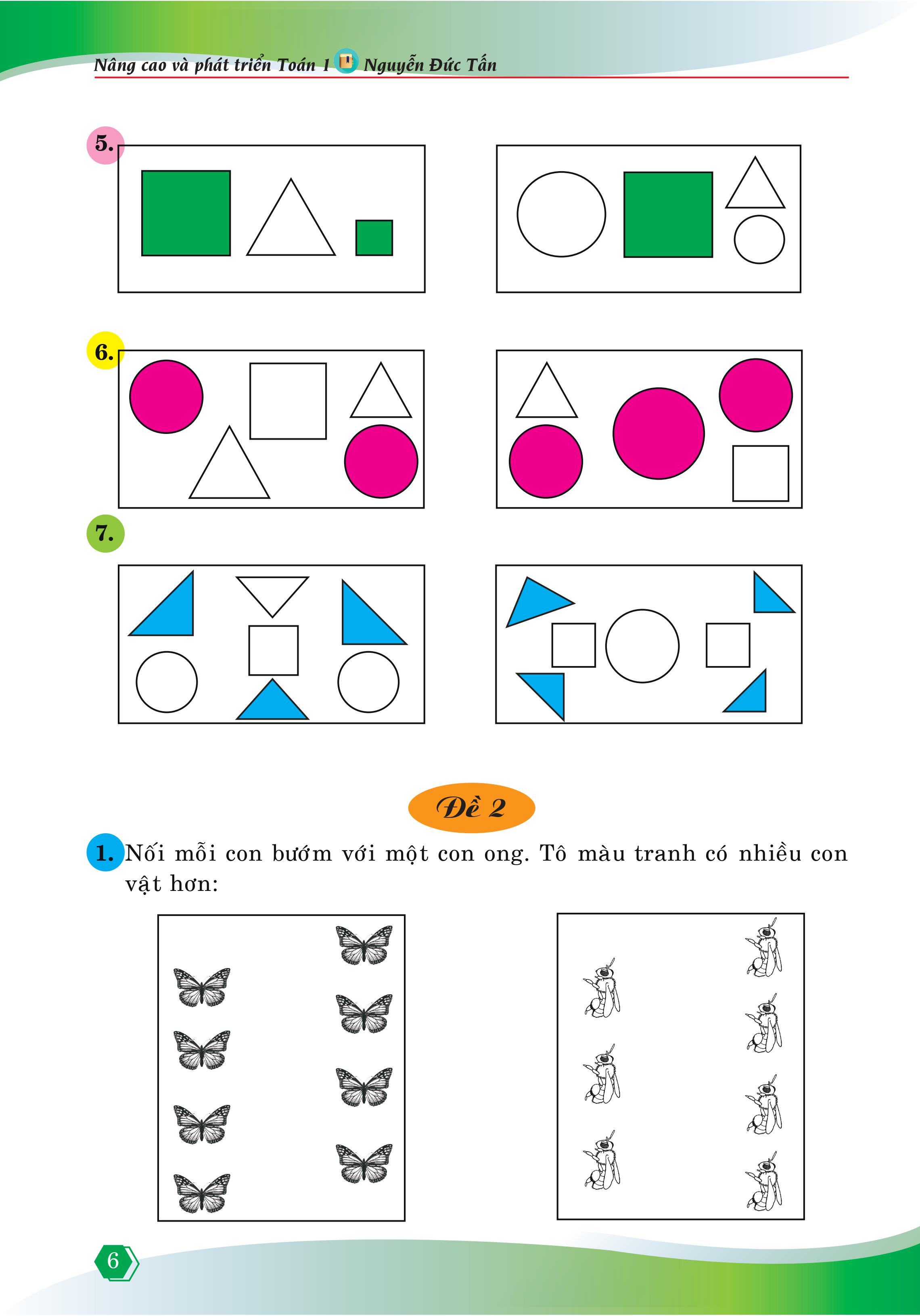 Nâng cao và phát triển Toán 1 Nguyễn Đức Tấn

5.

6.

7.

Đề 2

1. Nối mỗi con bướm với một con ong. Tô màu tranh có nhiều con vật hơn:

6