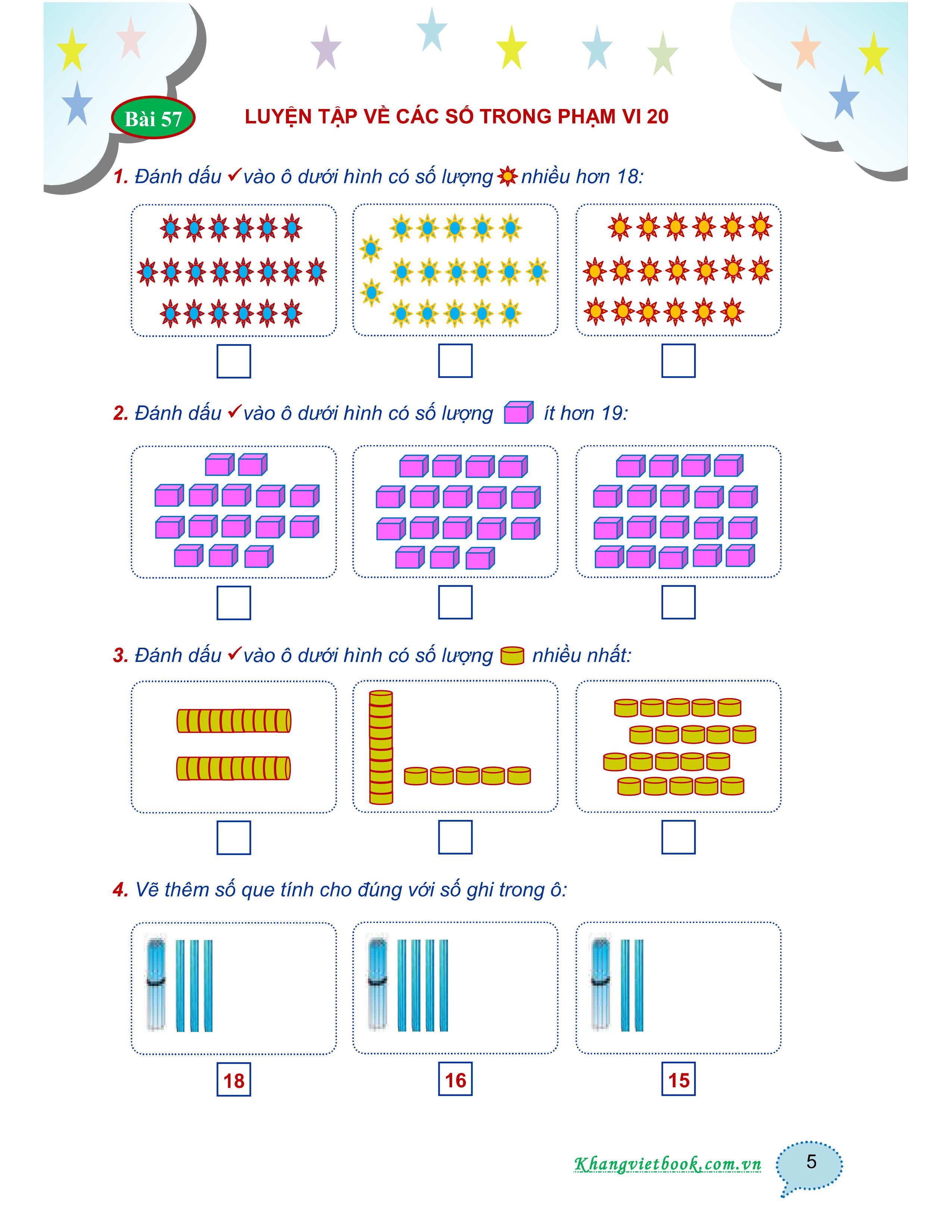 Bài 57

LUYỆN TẬP VỀ CÁC SỐ TRONG PHẠM VI 20

1. Đánh dấu ✓ vào ô dưới hình có số lượng nhiều hơn 18:

2. Đánh dấu ✓ vào ô dưới hình có số lượng ít hơn 19:

3. Đánh dấu ✓ vào ô dưới hình có số lượng nhiều nhất:

4. Vẽ thêm số que tính cho đúng với số ghi trong ô:

18

16

15

Khangvietbook.com.vn

5