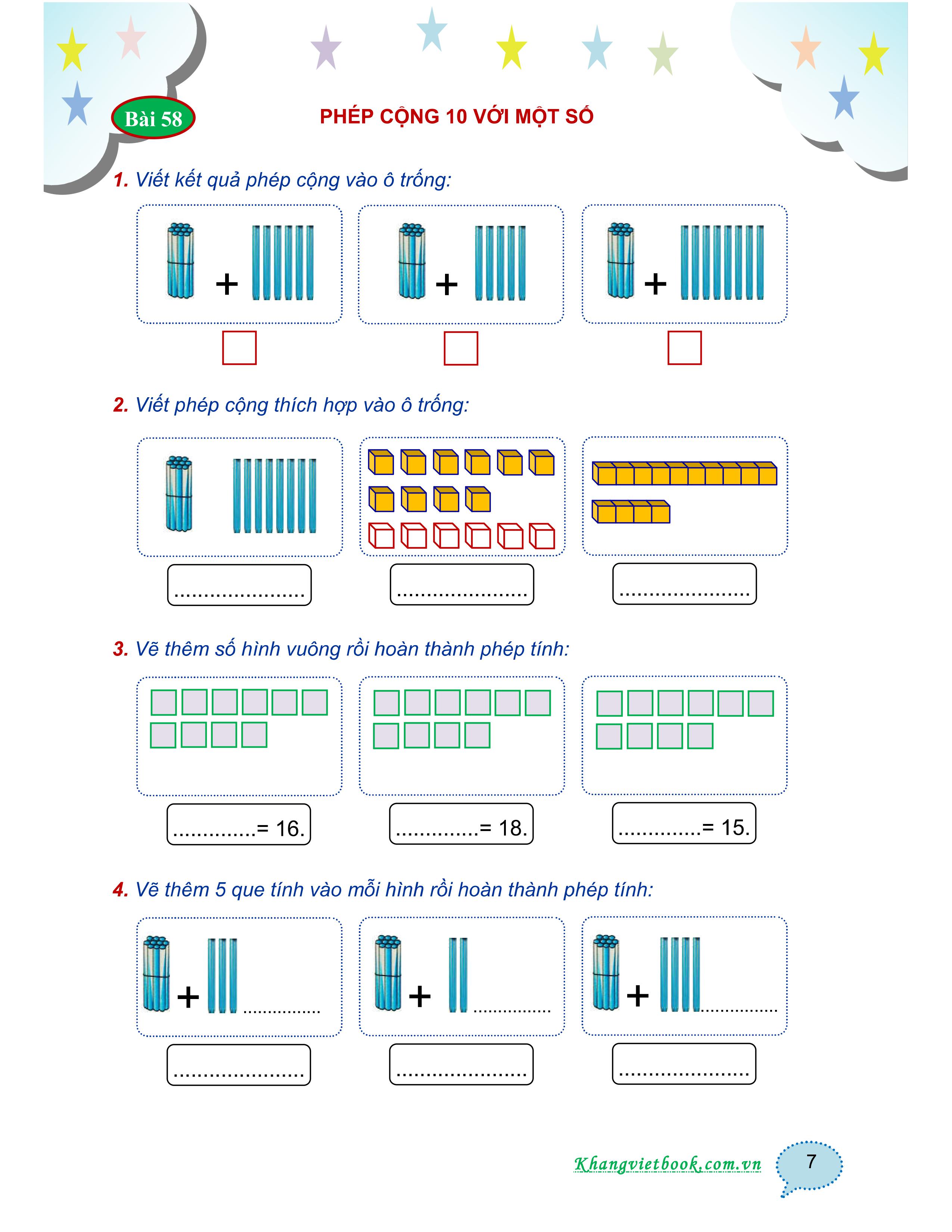 Bài 58

PHÉP CỘNG 10 VỚI MỘT SỐ

1. Viết kết quả phép cộng vào ô trống:

+ + +

2. Viết phép cộng thích hợp vào ô trống:

...................... ...................... ......................

3. Vẽ thêm số hình vuông rồi hoàn thành phép tính:

..............= 16. ..............= 18. ..............= 15.

4. Vẽ thêm 5 que tính vào mỗi hình rồi hoàn thành phép tính:

+ ................ + ................ + ................

...................... ...................... ......................

Khangvietbook.com.vn

7