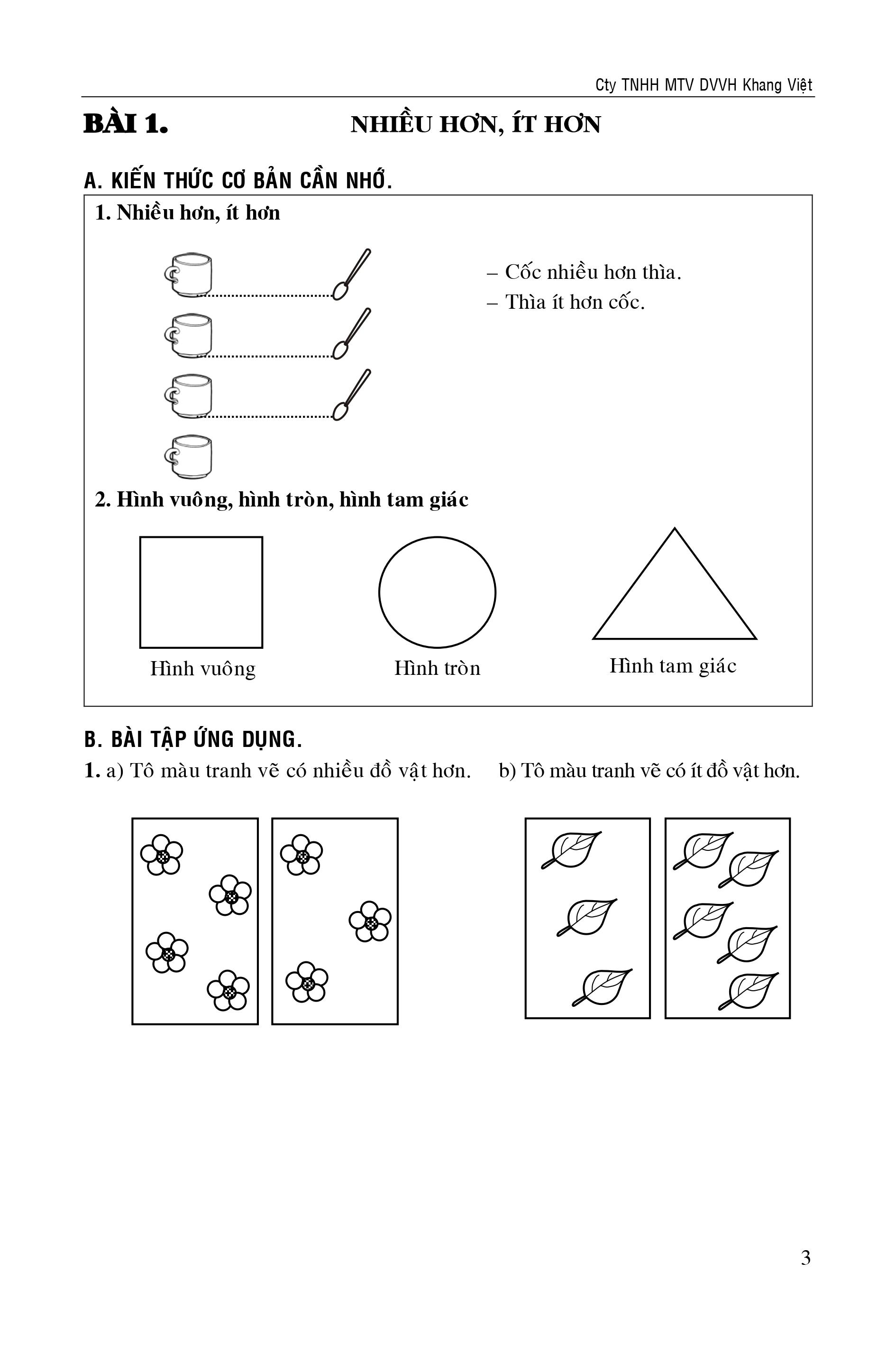 Cty TNHH MTV DVVH Khang Việt

BÀI 1. NHIỀU HƠN, ÍT HƠN

A. KIẾN THỨC CƠ BẢN CẦN NHỚ.

1. Nhiều hơn, ít hơn

– Cốc nhiều hơn thìa.
– Thìa ít hơn cốc.

2. Hình vuông, hình tròn, hình tam giác

Hình vuông Hình tròn Hình tam giác

B. BÀI TẬP ỨNG DỤNG.

1. a) Tô màu tranh vẽ có nhiều đồ vật hơn. b) Tô màu tranh vẽ có ít đồ vật hơn.

3