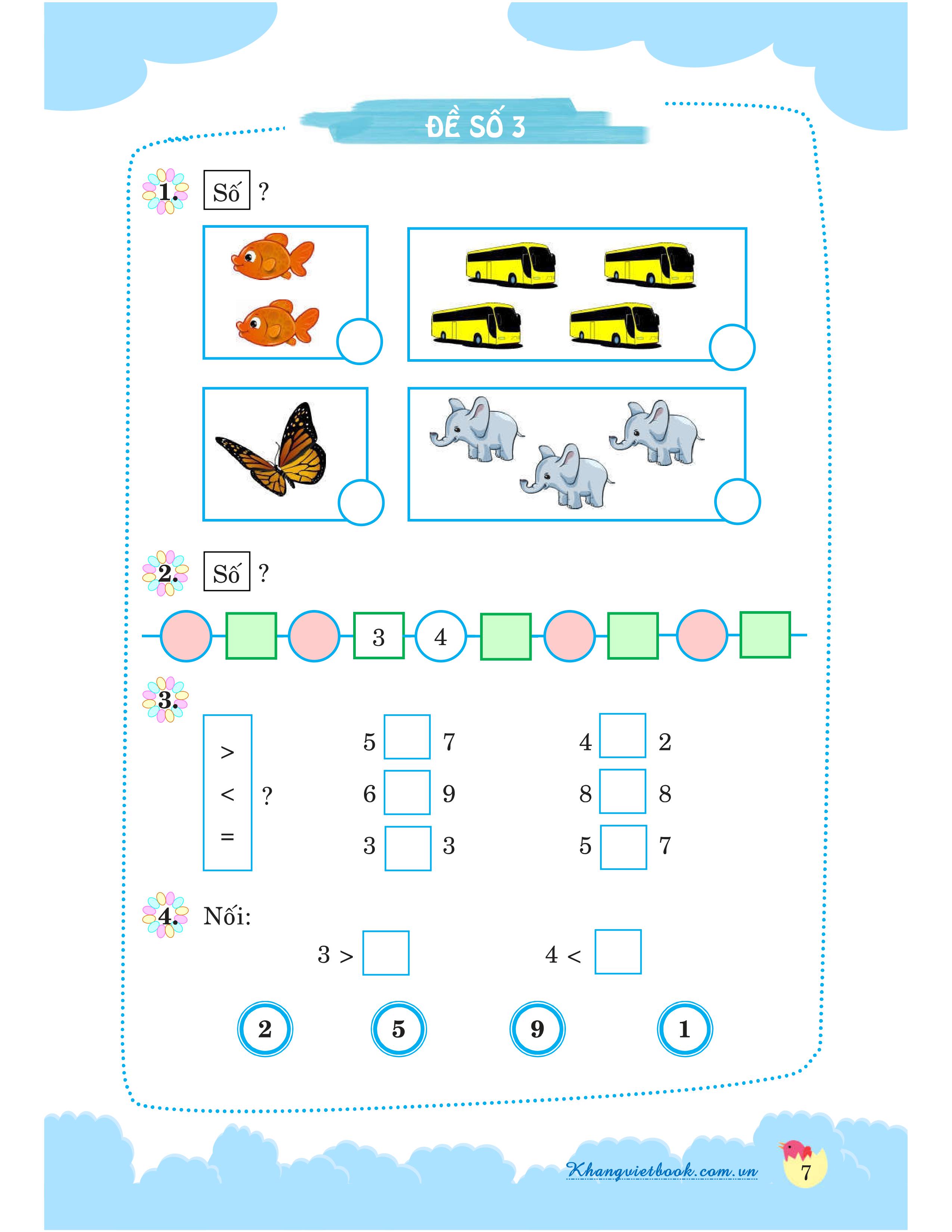 ĐỀ SỐ 3

1. Số ?

2. Số ?

3 4

3.

>
<
=
?

5 7
6 9
3 3

4 2
8 8
5 7

4. Nối:

3 >

4 <

2 5 9 1

Khangvietbook.com.vn

7